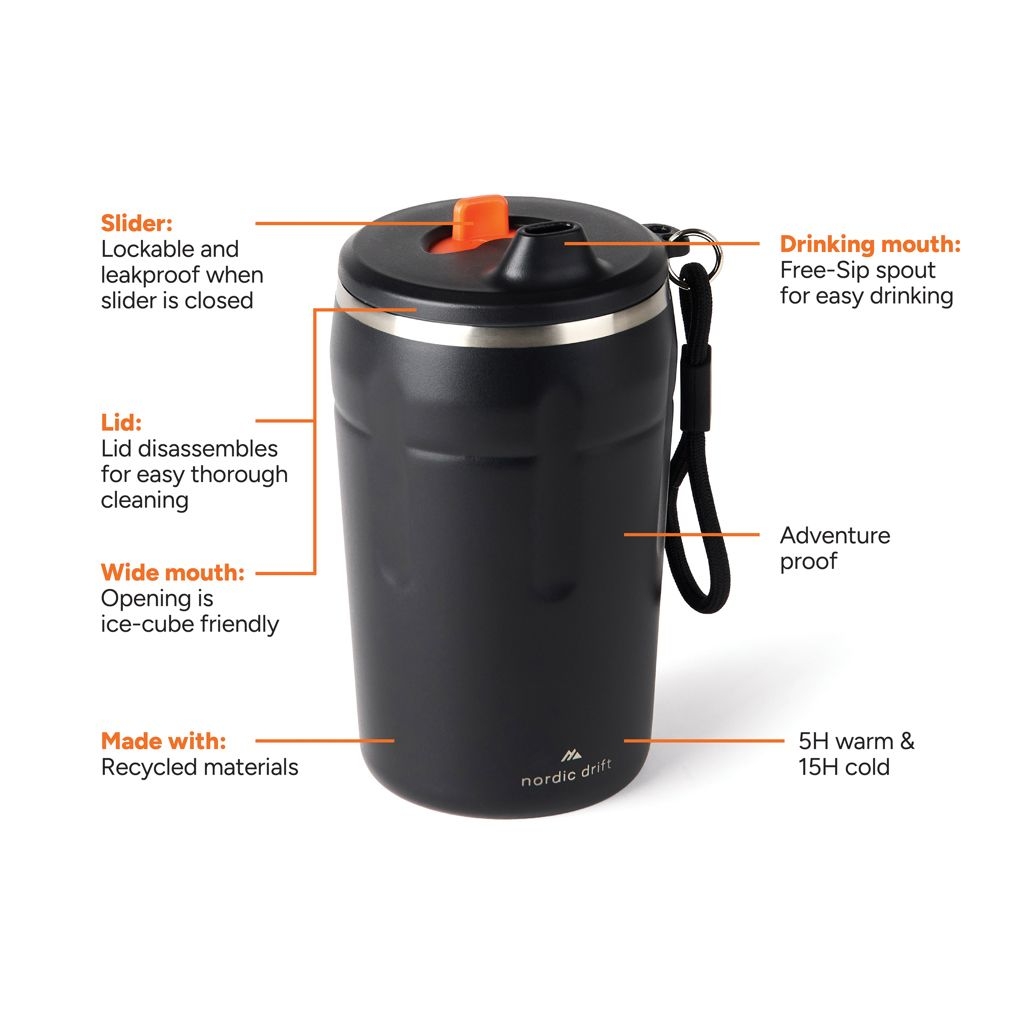 Slider:
Lockable and leakproof when slider is closed

Lid:
Lid disassembles for easy thorough cleaning

Wide mouth:
Opening is ice-cube friendly

Made with:
Recycled materials

Drinking mouth:
Free-Sip spout for easy drinking

Adventure proof

5H warm & 15H cold

nordic drift